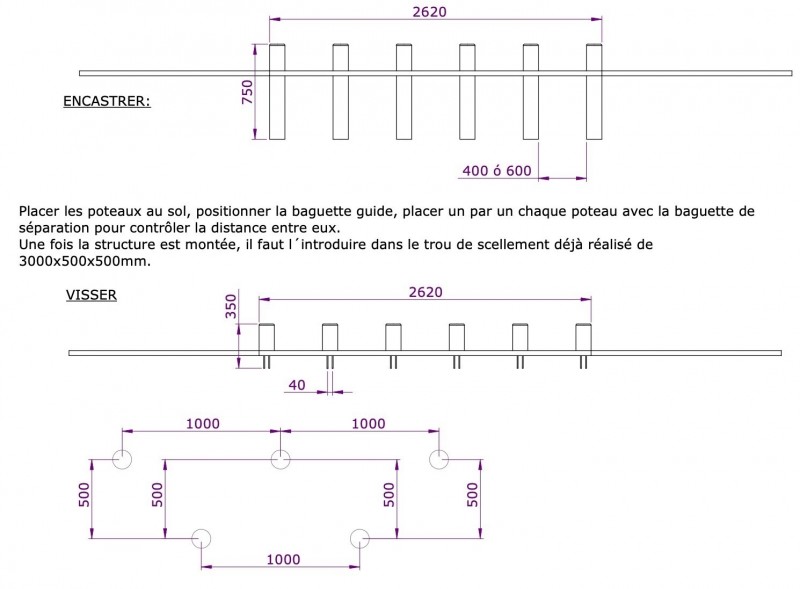 2620

750

ENCASTRER:

400 ó 600

Placer les poteaux au sol, positionner la baguette guide, placer un par un chaque poteau avec la baguette de séparation pour contrôler la distance entre eux.
Une fois la structure est montée, il faut l´introduire dans le trou de scellement déjà réalisé de 3000x500x500mm.

VISSER

350

2620

40

1000

1000

500

500

500

500

1000