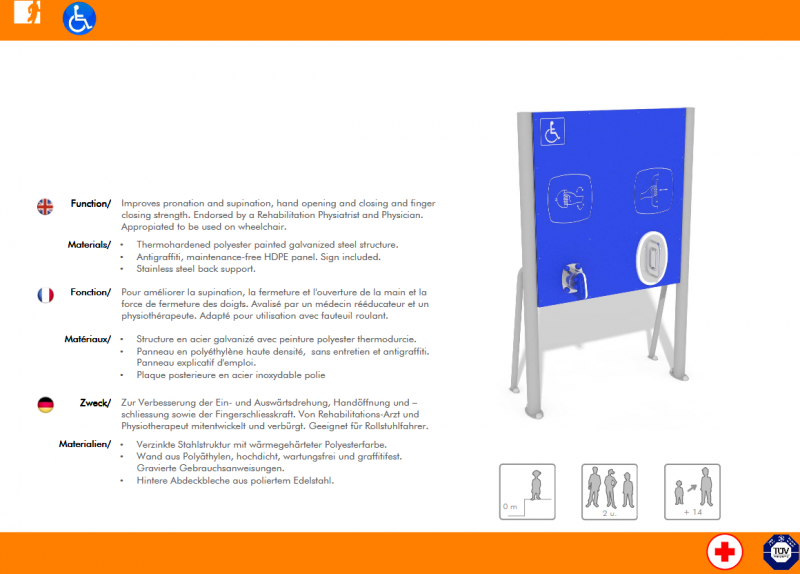 Function/ Improves pronation and supination, hand opening and closing and finger closing strength. Endorsed by a Rehabilitation Physiatrist and Physician. Appropiated to be used on wheelchair.

Materials/
• Thermohardened polyester painted galvanized steel structure.
• Antigraffiti, maintenance-free HDPE panel. Sign included.
• Stainless steel back support.

Fonction/ Pour améliorer la supination, la fermeture et l'ouverture de la main et la force de fermeture des doigts. Avalisé par un médecin rééducateur et un physiothérapeute. Adapté pour utilisation avec fauteuil roulant.

Matériaux/
• Structure en acier galvanizé avec peinture polyester thermodurcie.
• Panneau en polyéthylène haute densité, sans entretien et antigraffiti. Panneau explicatif d'emploi.
• Plaque posterieure en acier inoxydable polie

Zweck/ Zur Verbesserung der Ein- und Auswärtsdrehung, Handöffnung und –schliessung sowie der Fingerschliesskraft. Von Rehabilitations-Arzt und Physiotherapeut mitentwickelt und verbürgt. Geeignet für Rollstuhlfahrer.

Materialien/
• Verzinkte Stahlstruktur mit wärmegehärteter Polyesterfarbe.
• Wand aus Polyäthylen, hochdicht, wartungsfrei und graffitifest. Gravierte Gebrauchsanweisungen.
• Hintere Abdeckbleche aus poliertem Edelstahl.

0 m

2 u.

+ 14

TÜV