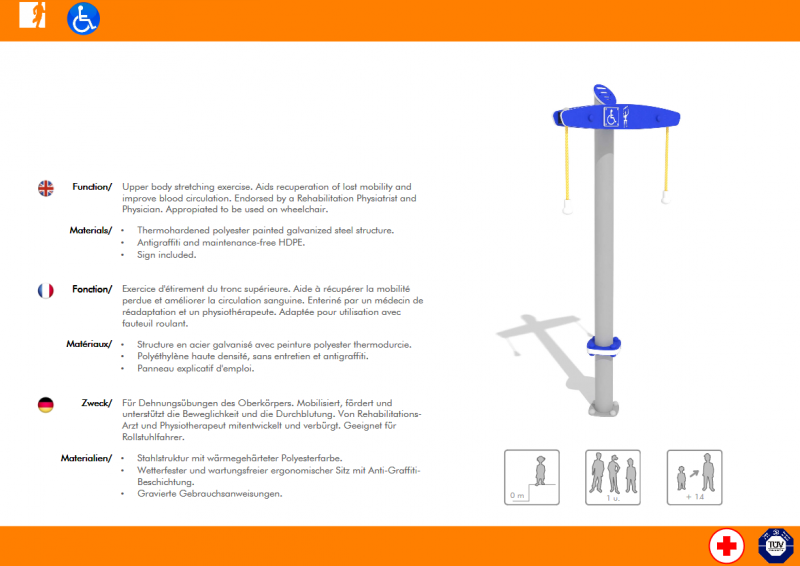 Function/ Upper body stretching exercise. Aids recuperation of lost mobility and improve blood circulation. Endorsed by a Rehabilitation Physiatrist and Physician. Appropiated to be used on wheelchair.

Materials/
• Thermohardened polyester painted galvanized steel structure.
• Antigraffiti and maintenance-free HDPE.
• Sign included.

Fonction/ Exercice d'étirement du tronc supérieure. Aide à récupérer la mobilité perdue et améliorer la circulation sanguine. Enteriné par un médecin de réadaptation et un physiothérapeute. Adaptée pour utilisation avec fauteuil roulant.

Matériaux/
• Structure en acier galvanisé avec peinture polyester thermodurcie.
• Polyéthylène haute densité, sans entretien et antigraffiti.
• Panneau explicatif d'emploi.

Zweck/ Für Dehnungsübungen des Oberkörpers. Mobilisiert, fördert und unterstützt die Beweglichkeit und die Durchblutung. Von Rehabilitations-Arzt und Physiotherapeut mitentwickelt und verbürgt. Geeignet für Rollstuhlfahrer.

Materialien/
• Stahlstruktur mit wärmegehärteter Polyesterfarbe.
• Wetterfester und wartungsfreier ergonomischer Sitz mit Anti-Graffiti-Beschichtung.
• Gravierte Gebrauchsanweisungen.

0 m

1 u.

+ 14

TÜV