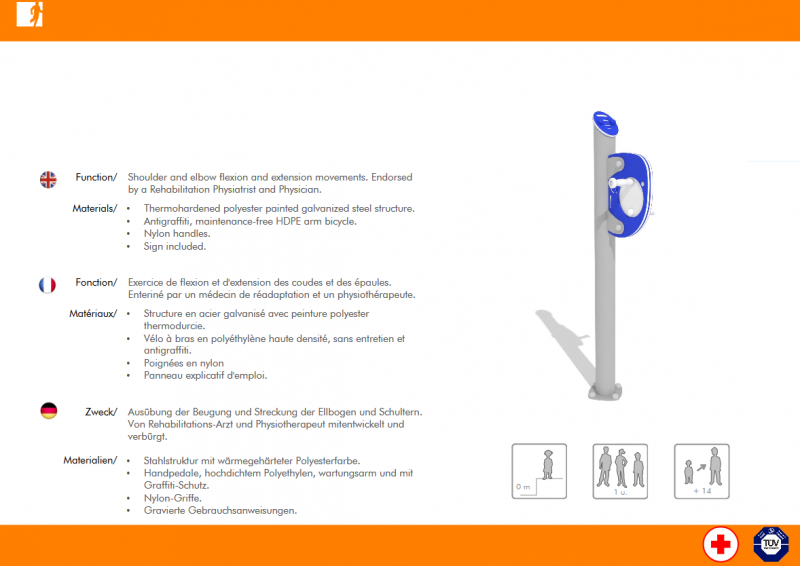 Function/ Shoulder and elbow flexion and extension movements. Endorsed by a Rehabilitation Physiatrist and Physician.

Materials/
• Thermohardened polyester painted galvanized steel structure.
• Antigraffiti, maintenance-free HDPE arm bicycle.
• Nylon handles.
• Sign included.

Fonction/ Exercice de flexion et d'extension des coudes et des épaules. Enteriné par un médecin de réadaptation et un physiothérapeute.

Matériaux/
• Structure en acier galvanisé avec peinture polyester thermodurcie.
• Vélo à bras en polyéthylène haute densité, sans entretien et antigraffiti.
• Poignées en nylon
• Panneau explicatif d'emploi.

Zweck/ Ausübung der Beugung und Streckung der Ellbogen und Schultern. Von Rehabilitations-Arzt und Physiotherapeut mitentwickelt und verbürgt.

Materialien/
• Stahlstruktur mit wärmegehärteter Polyesterfarbe.
• Handpedale, hochdichtem Polyethylen, wartungsarm und mit Graffiti-Schutz.
• Nylon-Griffe.
• Gravierte Gebrauchsanweisungen.

0 m

1 u.

+ 14

TÜV